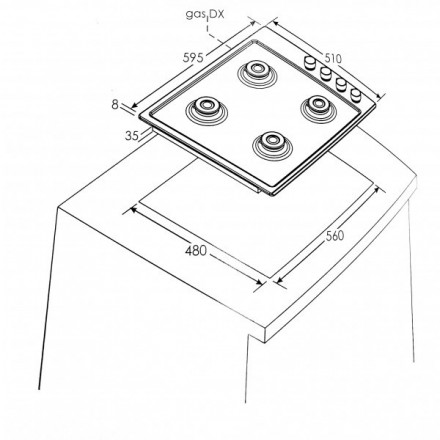 gas DX
595
510
8
35
480
560